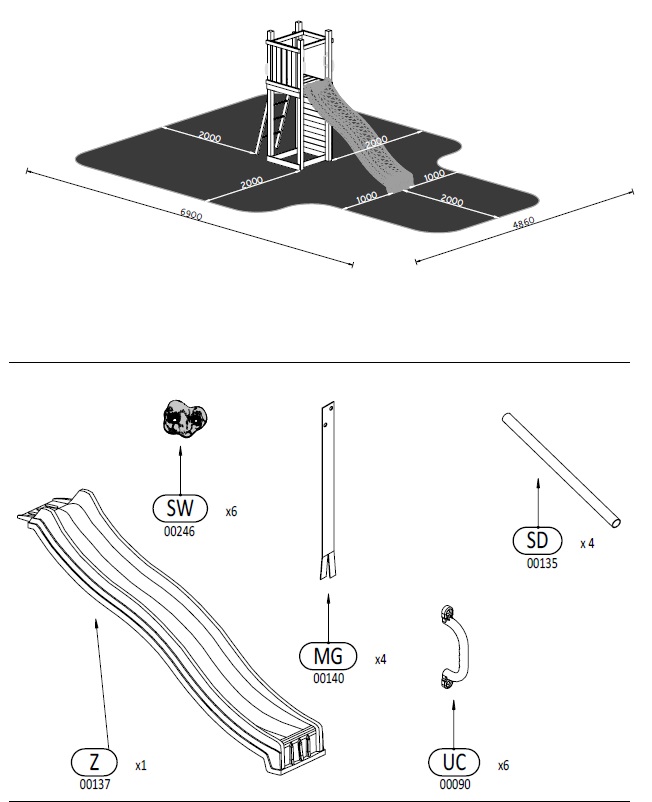 2000
2000
2000
1000
1000
2000
6900
4860

SW
00246
x6

MG
00140
x4

SD
00135
x 4

Z
00137
x1

UC
00090
x6